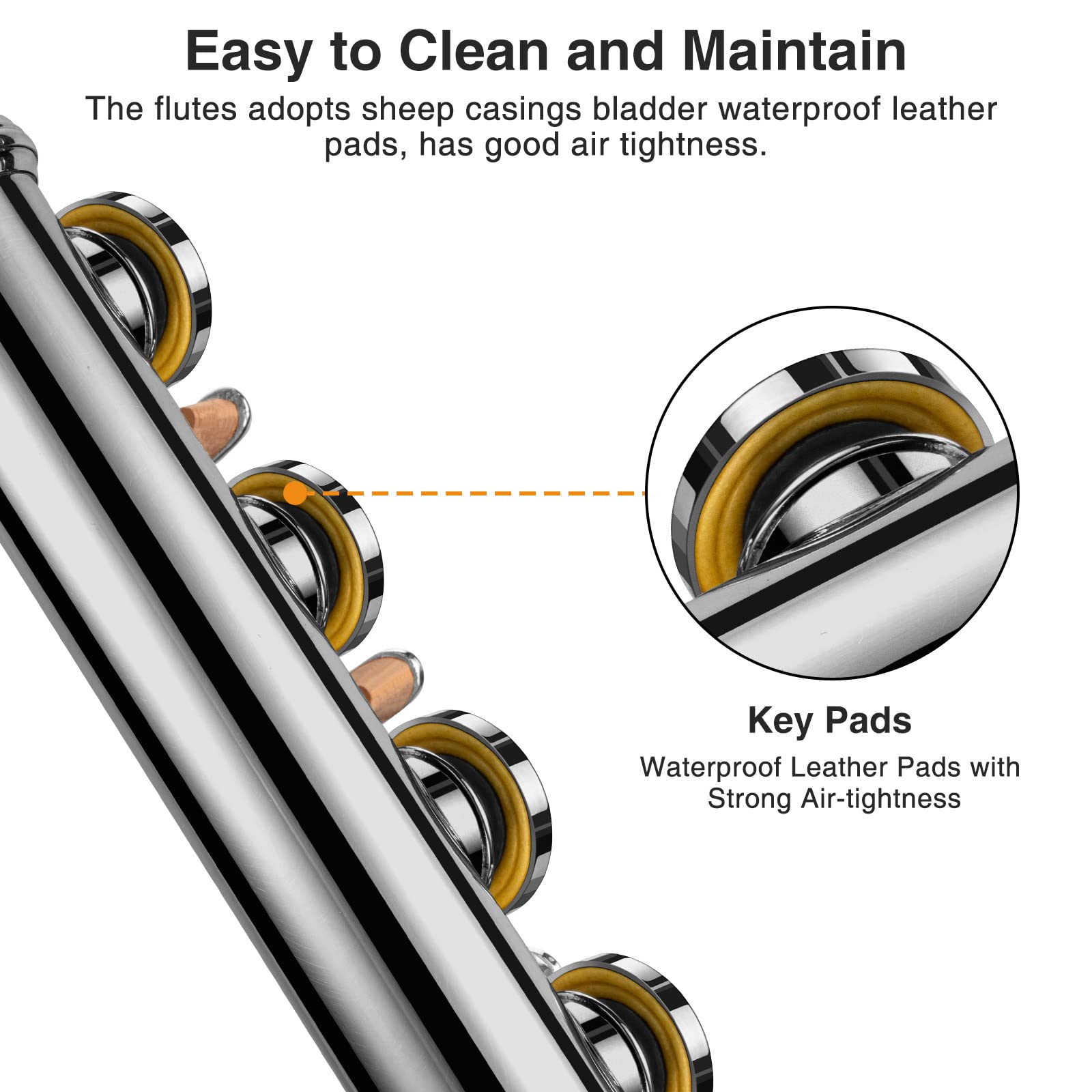 Easy to Clean and Maintain

The flutes adopts sheep casings bladder waterproof leather pads, has good air tightness.

Key Pads

Waterproof Leather Pads with Strong Air-tightness